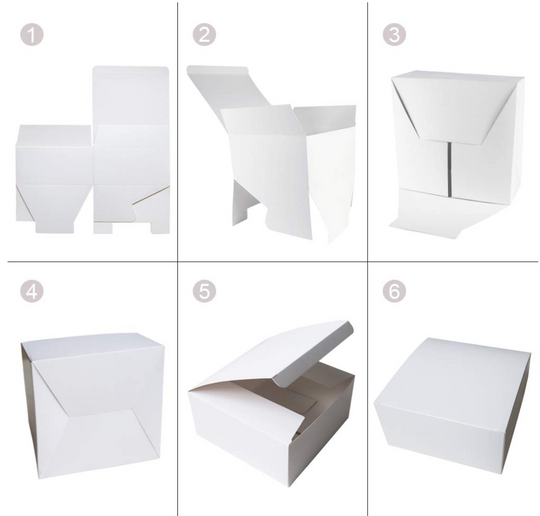 1

2

3

4

5

6